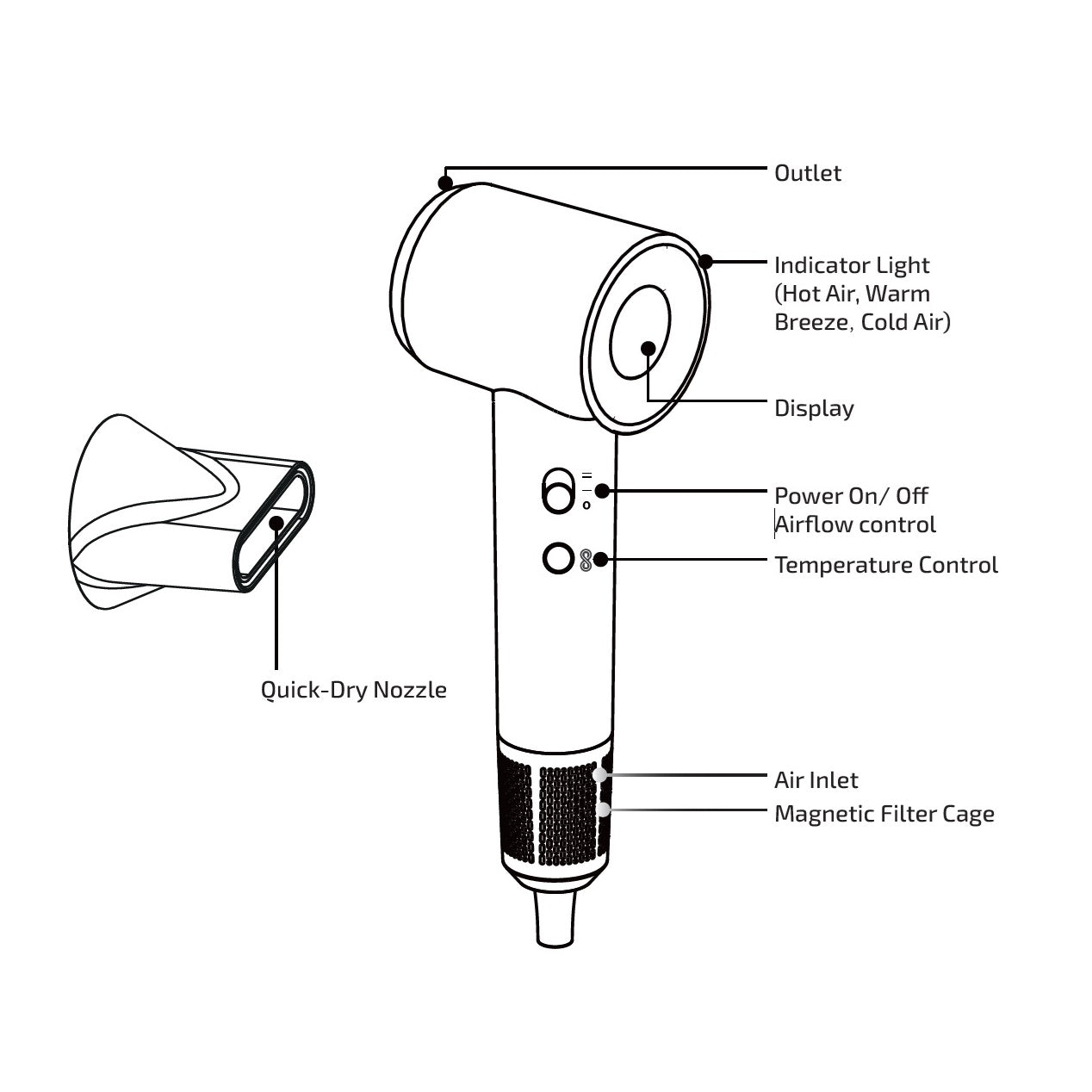 Outlet

Indicator Light (Hot Air, Warm Breeze, Cold Air)

Display

Power On/ Off Airflow control

Temperature Control

Quick-Dry Nozzle

Air Inlet

Magnetic Filter Cage